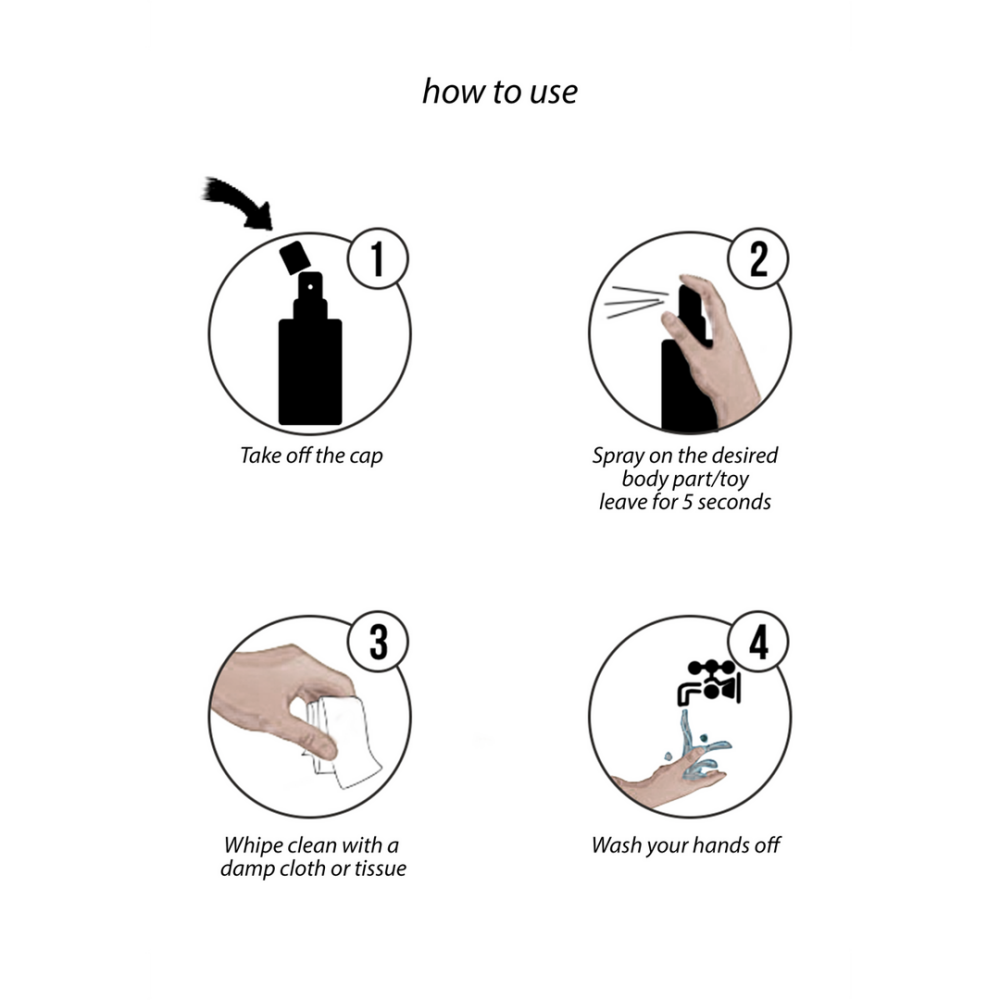 how to use

1
Take off the cap

2
Spray on the desired body part/toy leave for 5 seconds

3
Whipe clean with a damp cloth or tissue

4
Wash your hands off