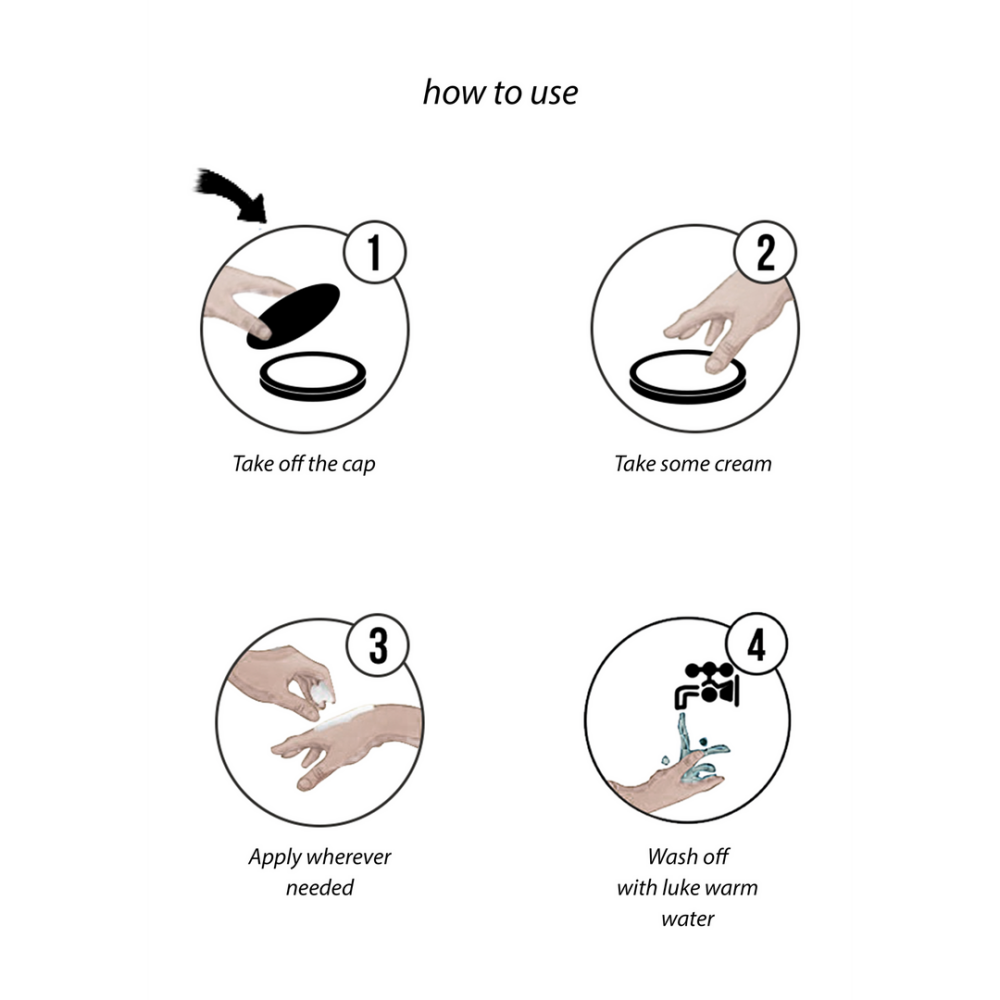 how to use

1

Take off the cap

2

Take some cream

3

Apply wherever needed

4

Wash off with luke warm water