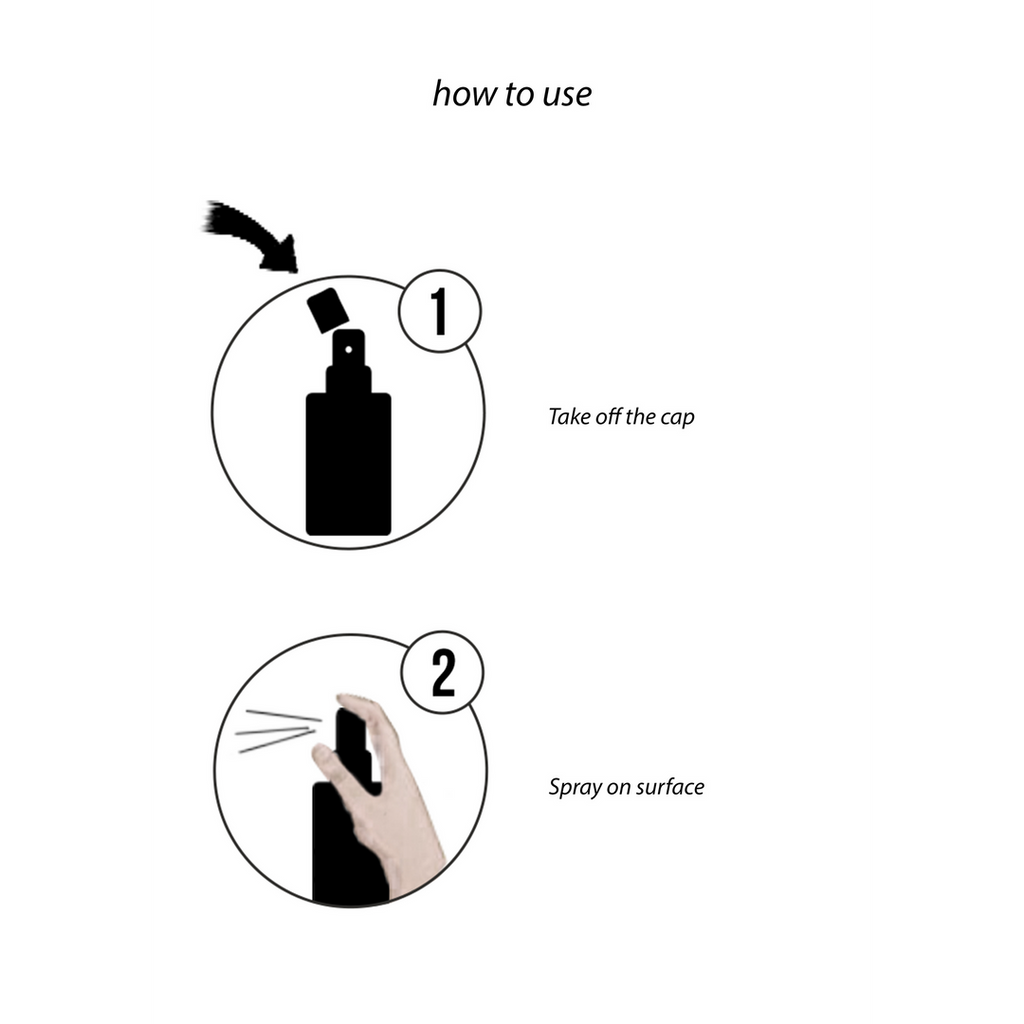 how to use

1

Take off the cap

2

Spray on surface