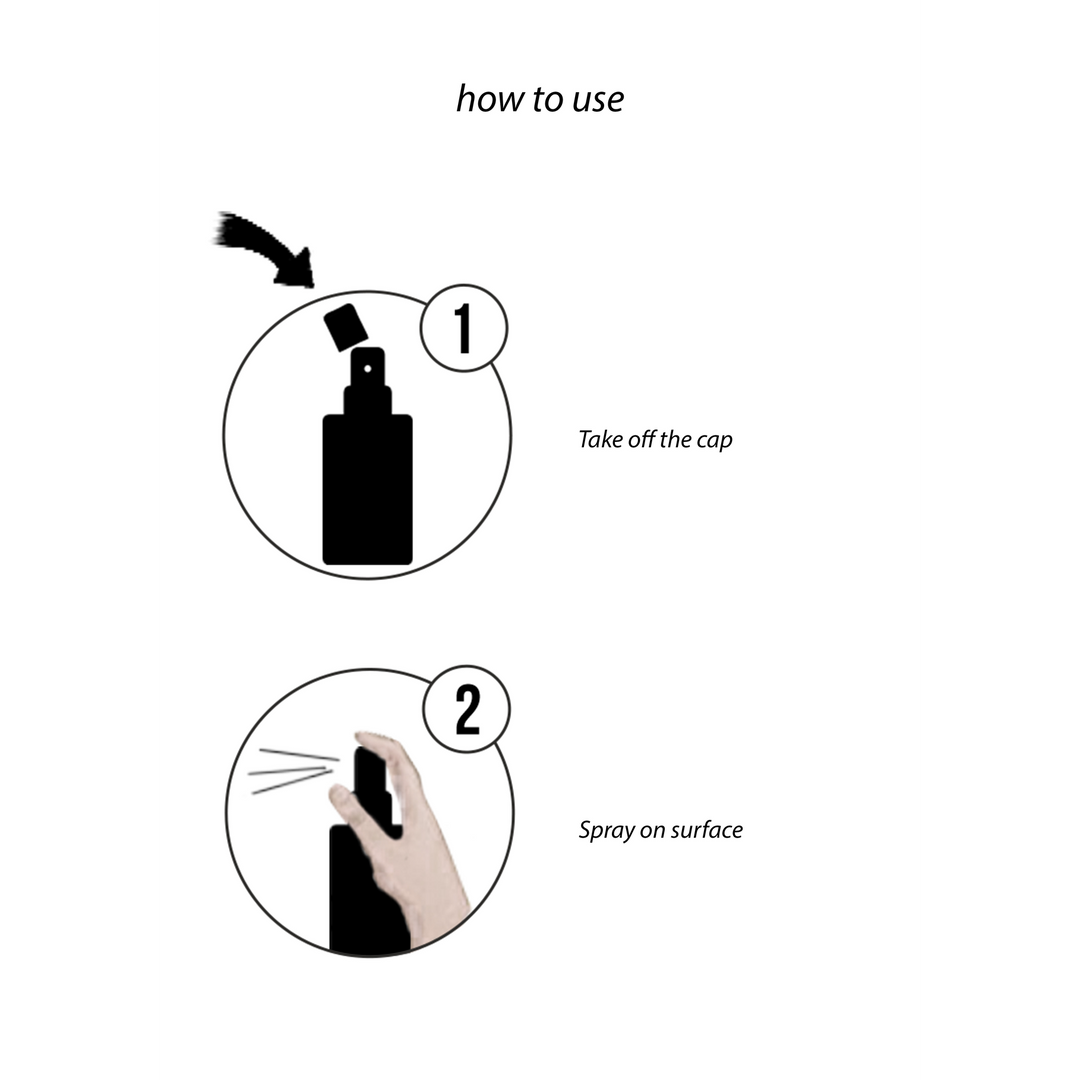 how to use

1

Take off the cap

2

Spray on surface