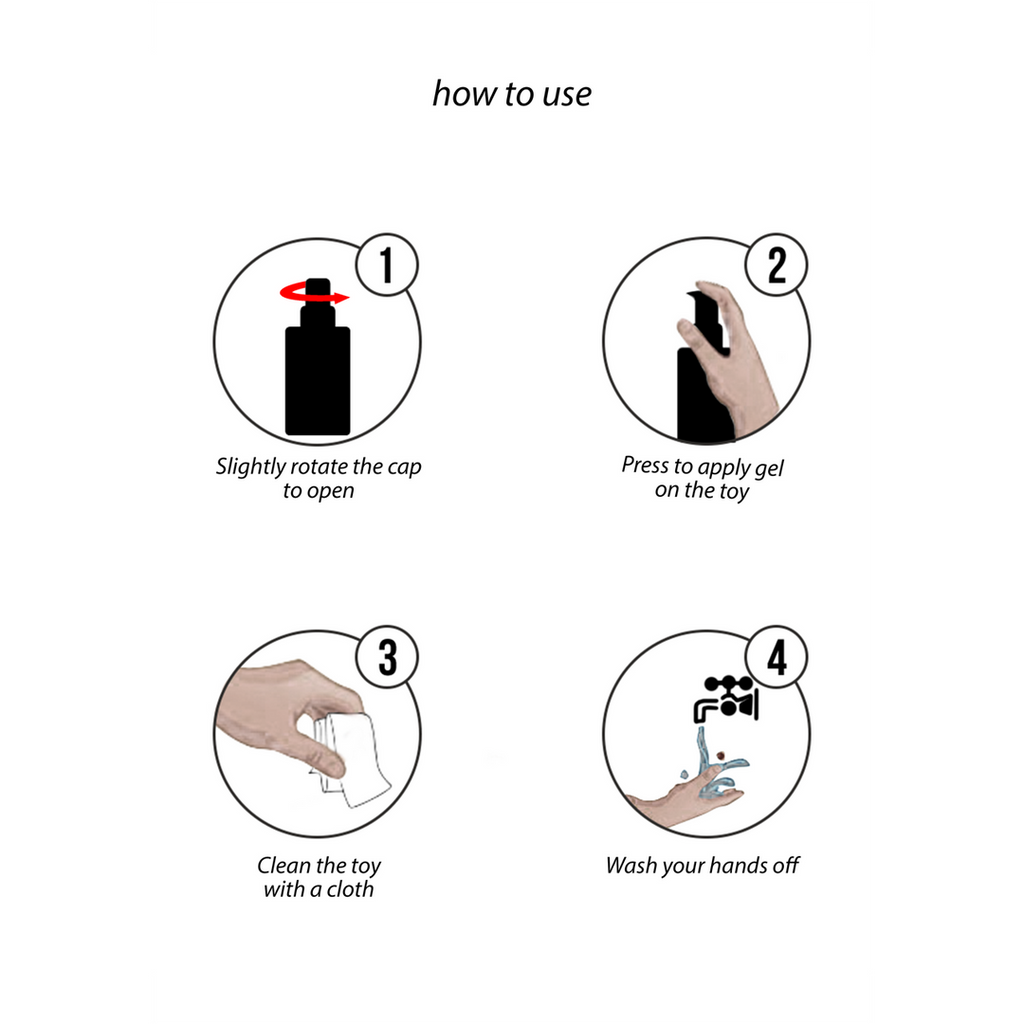 how to use

1

Slightly rotate the cap to open

2

Press to apply gel on the toy

3

Clean the toy with a cloth

4

Wash your hands off